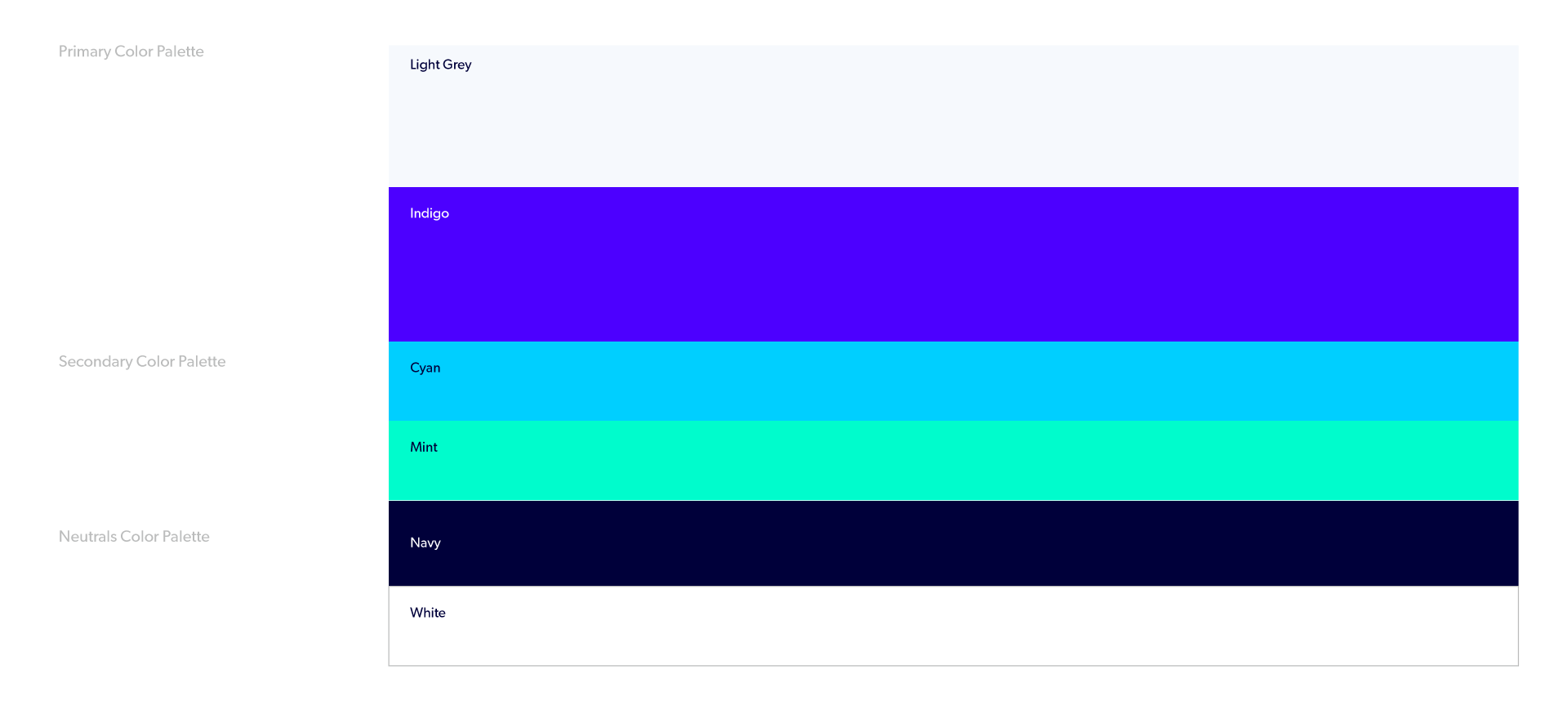 Primary Color Palette

Light Grey

Indigo

Secondary Color Palette

Cyan

Mint

Neutrals Color Palette

Navy

White