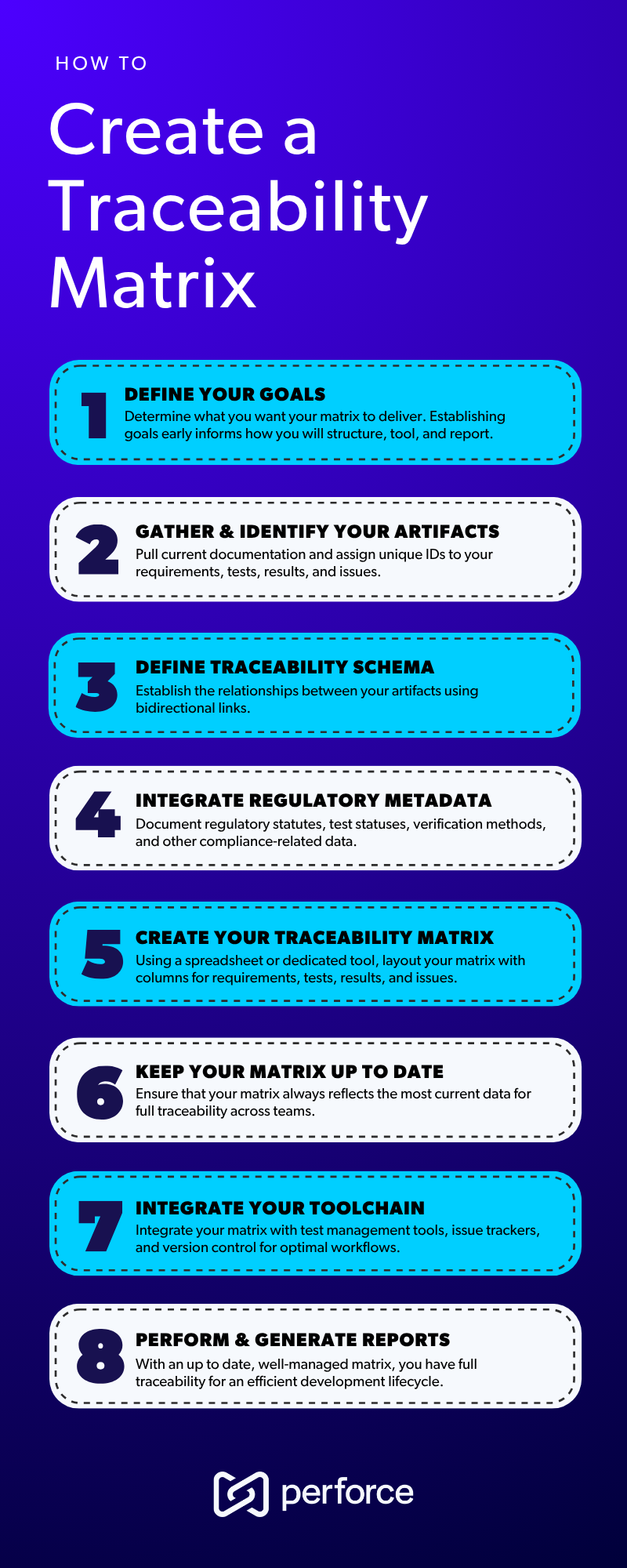 HOW TO

Create a Traceability Matrix

1 DEFINE YOUR GOALS
Determine what you want your matrix to deliver. Establishing goals early informs how you will structure, tool, and report.

2 GATHER & IDENTIFY YOUR ARTIFACTS
Pull current documentation and assign unique IDs to your requirements, tests, results, and issues.

3 DEFINE TRACEABILITY SCHEMA
Establish the relationships between your artifacts using bidirectional links.

4 INTEGRATE REGULATORY METADATA
Document regulatory statutes, test statuses, verification methods, and other compliance-related data.

5 CREATE YOUR TRACEABILITY MATRIX
Using a spreadsheet or dedicated tool, layout your matrix with columns for requirements, tests, results, and issues.

6 KEEP YOUR MATRIX UP TO DATE
Ensure that your matrix always reflects the most current data for full traceability across teams.

7 INTEGRATE YOUR TOOLCHAIN
Integrate your matrix with test management tools, issue trackers, and version control for optimal workflows.

8 PERFORM & GENERATE REPORTS
With an up to date, well-managed matrix, you have full traceability for an efficient development lifecycle.

perforce